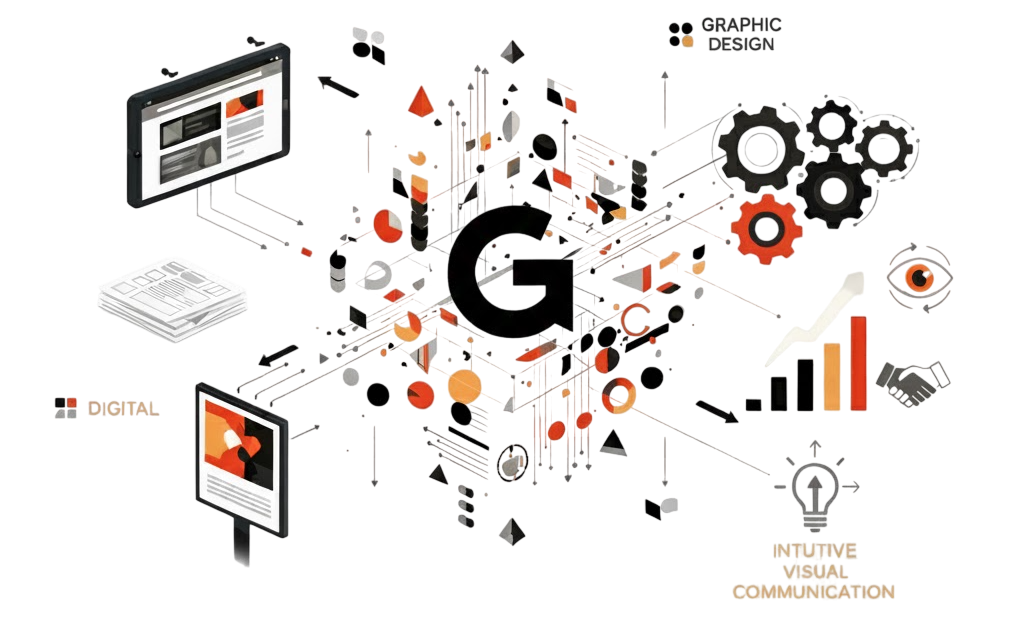 GRAPHIC DESIGN

G

DIGITAL

INTUTIVE VISUAL COMMUNICATION